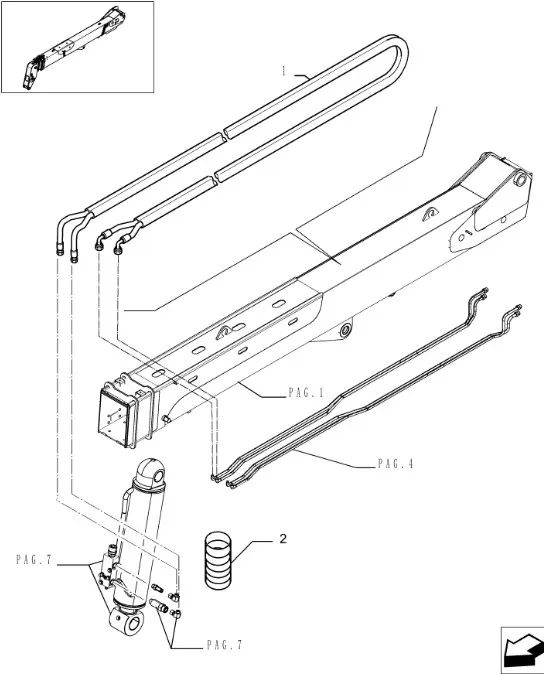 1
PAG.1
PAG.4
2
PAG.7
PAG.7