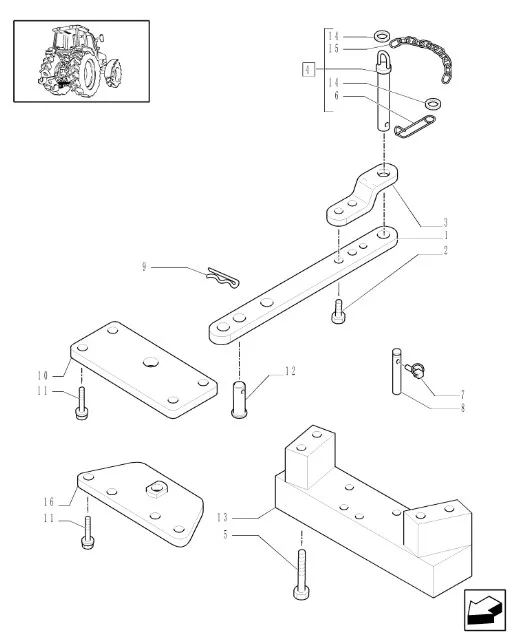 14
15
4
14
6
3
1
2
9
10
11
12
7
8
16
11
13
5