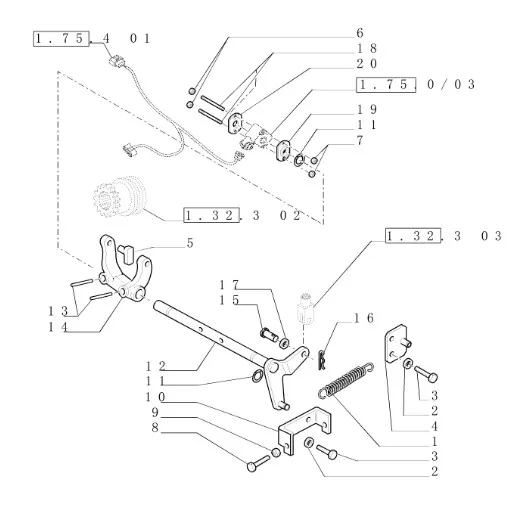 1.75.4 01
6
18
20
1.75.0/03
19
11
7
1.32.3 02
1.32.3 03
5
17
15
13
14
16
12
11
10
9
8
3
2
4
1
3
2